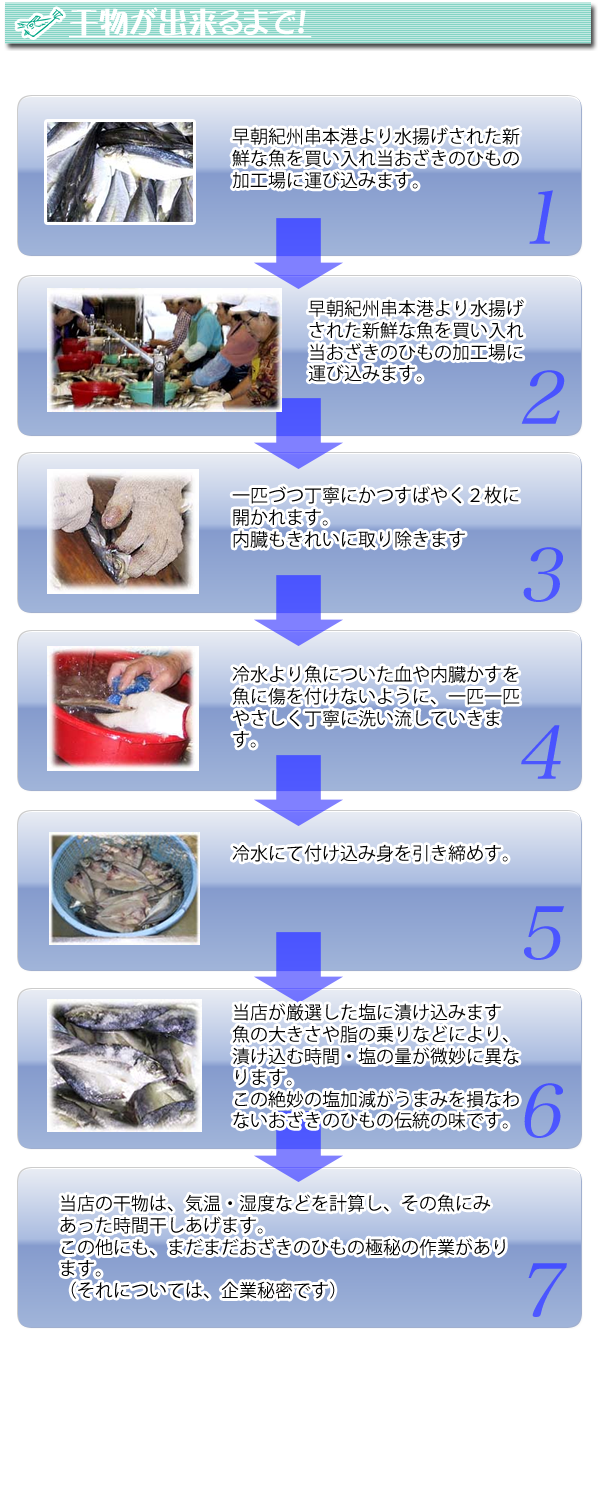 干物が出来るまで!

早朝紀州串本港より水揚げされた新鮮な魚を買い入れ当おざきのひもの加工場に運び込みます。

1

早朝紀州串本港より水揚げされた新鮮な魚を買い入れ当おざきのひもの加工場に運び込みます。

2

一匹づつ丁寧にかつすばやく2枚に開かれます。
内臓もきれいに取り除きます

3

冷水より魚についた血や内臓かすを魚に傷を付けないように、一匹一匹やさしく丁寧に洗い流していきます。

4

冷水にて付け込み身を引き締めす。

5

当店が厳選した塩に漬け込みます
魚の大きさや脂の乗りなどにより、漬け込む時間・塩の量が微妙に異なります。
この絶妙の塩加減がうまみを損なわないおざきのひもの伝統の味です。

6

当店の干物は、気温・湿度などを計算し、その魚にみあった時間干しあげます。
この他にも、まだまだおざきのひもの極秘の作業があります。
（それについては、企業秘密です）

7